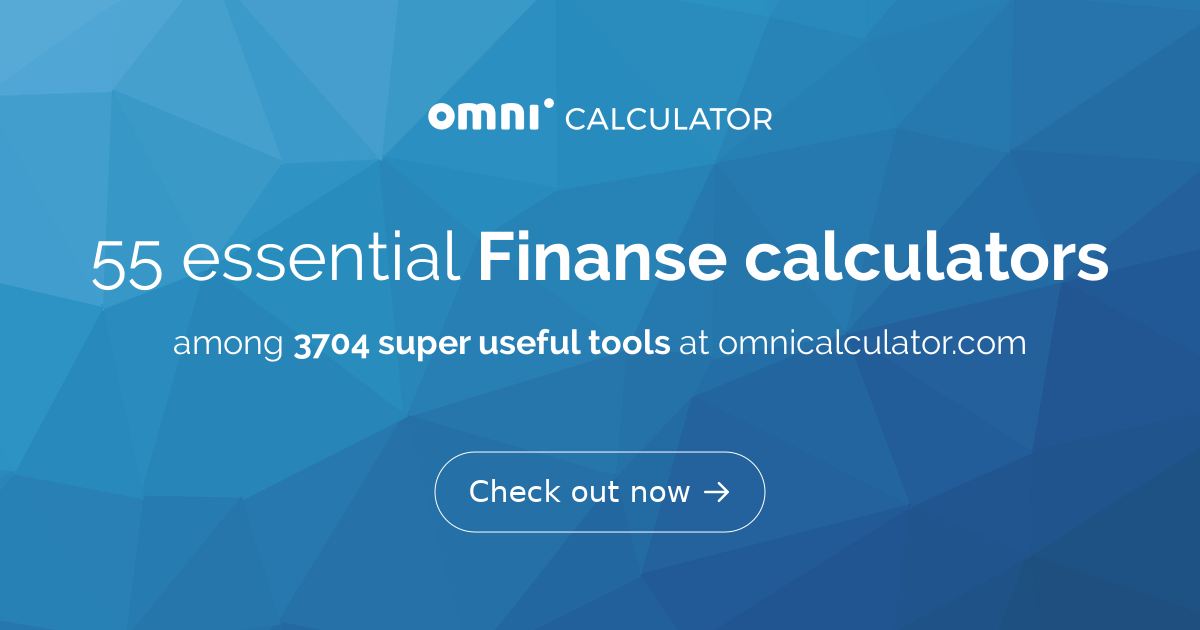 omni CALCULATOR

55 essential Finanse calculators

among 3704 super useful tools at omnicalculator.com

Check out now →