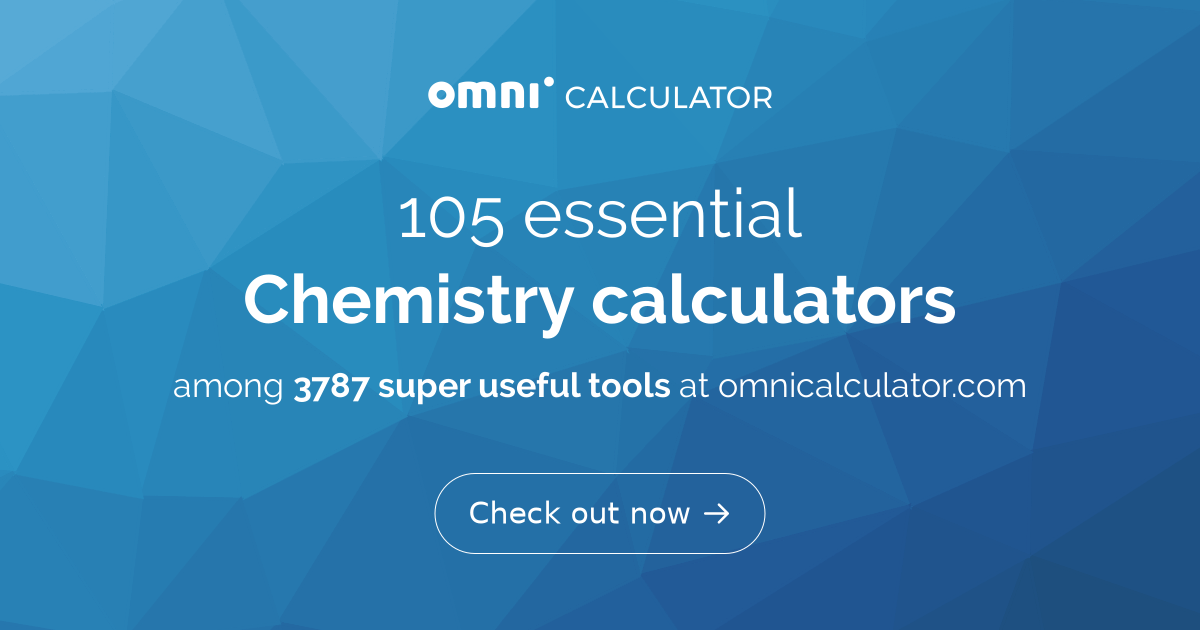 omni CALCULATOR

105 essential
Chemistry calculators

among 3787 super useful tools at omnicalculator.com

Check out now →